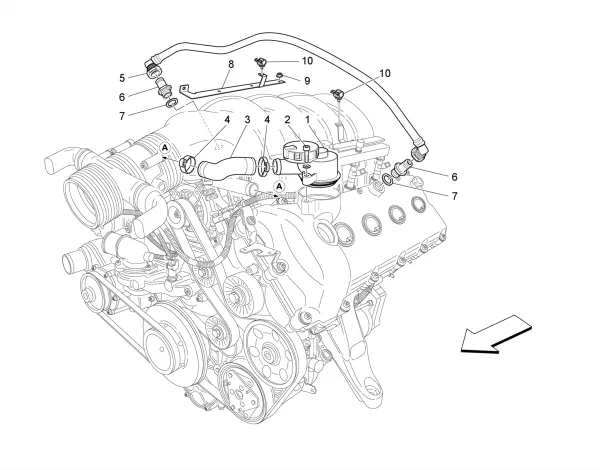 5
6
7
8
10
9
10
4
3
4
2
1
A
A
6
7