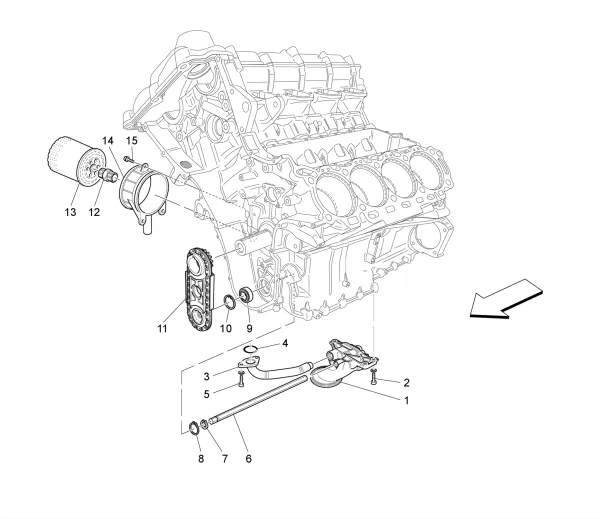 14
15
13
12
11
10
9
4
3
5
2
1
8
7
6