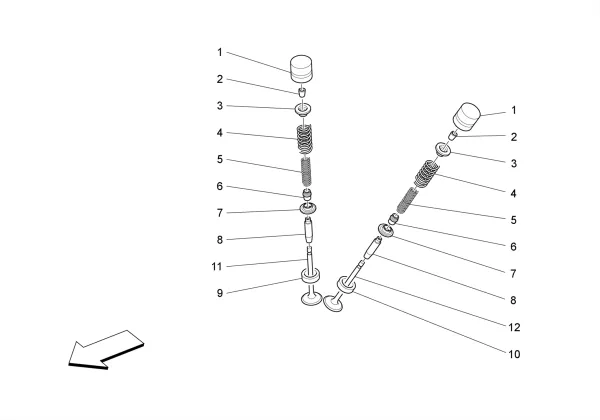 1
2
3
4
5
6
7
8
11
9

1
2
3
4
5
6
7
8
12
10