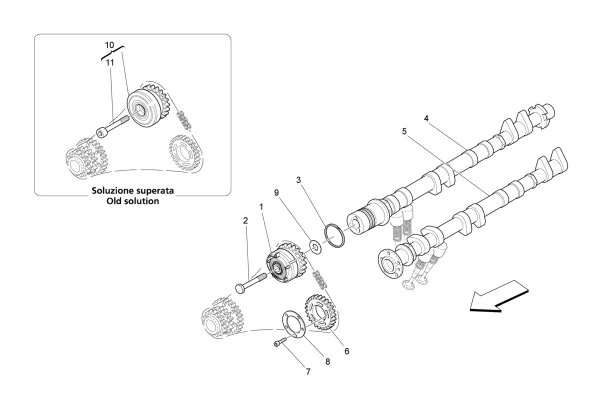 10
11
Soluzione superata
Old solution
4
5
3
9
1
2
6
8
7