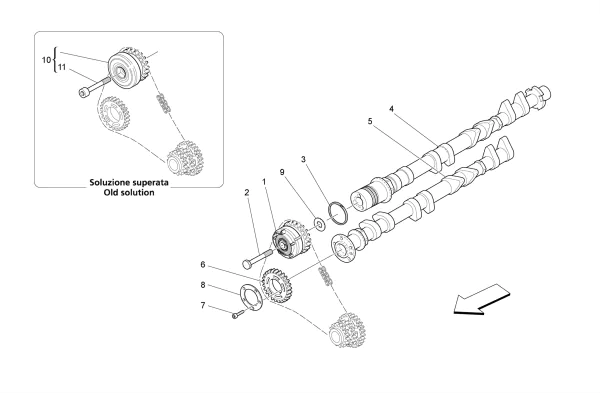 10
11

Soluzione superata
Old solution

4
5
3
9
1
2
6
8
7