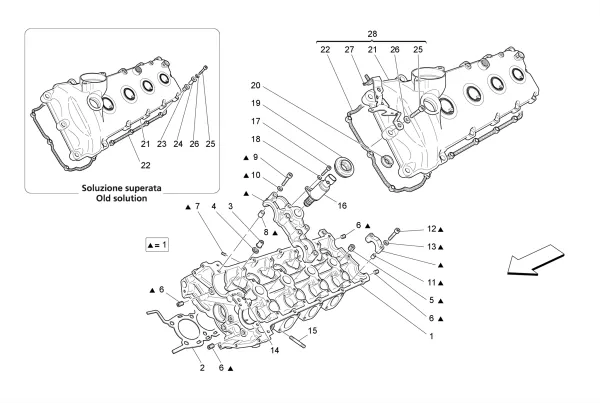 21 23 24 26 25
22
Soluzione superata
Old solution

28
22 27 21 26 25
20
19
17
18
▲ 9
▲ 10
▲
16
▲ 7
4
3
8 ▲
6 ▲
12 ▲
13 ▲
▲
11 ▲
5 ▲
6 ▲
1
▲ = 1
▲ 6
15
14
2
6 ▲