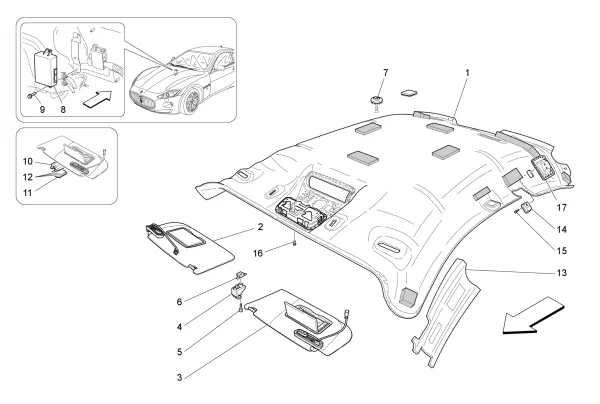 9
8
10
12
11
7
1
17
14
15
13
2
16
6
4
5
3