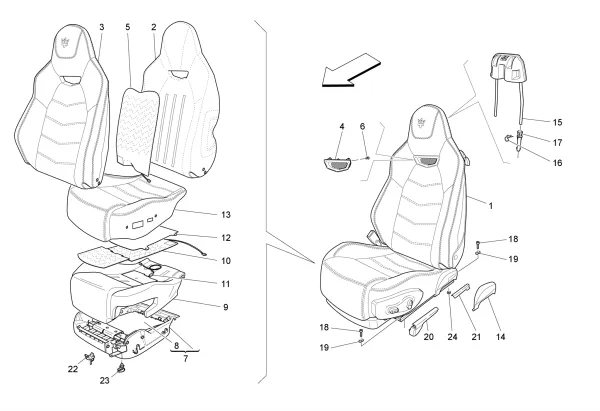 3
5
2
13
12
10
11
9
8
7
22
23
4
6
15
17
16
1
18
19
18
19
20
24
21
14