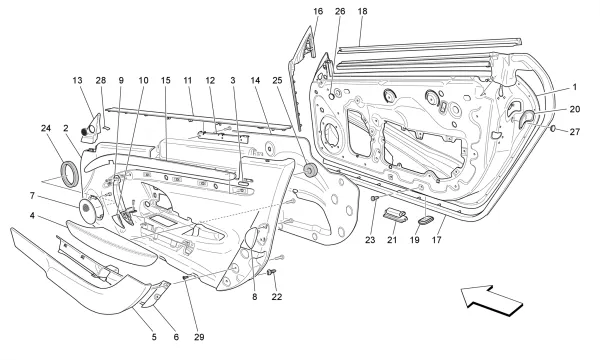 16 26 18
13 28 9 10 15 11 12 3 14 25
1
20
27
24 2
7
4
23 21 19 17
8 22
5 6 29