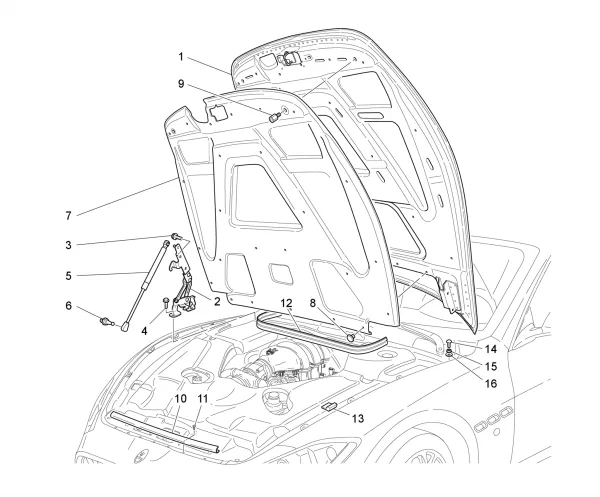 1
9
7
3
5
6
4
2
12
8
14
15
16
10
11
13