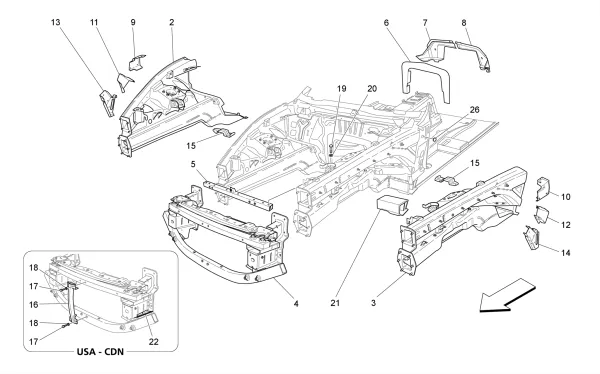 13
11
9
2
6
7
8
19
20
26
15
5
15
10
12
14
4
21
3
18
17
16
18
17
22
USA - CDN