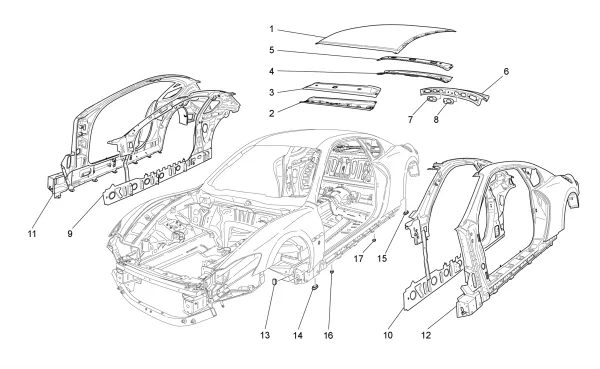 1
5
4
6
3
2
7
8
11
9
17
15
13
14
16
10
12