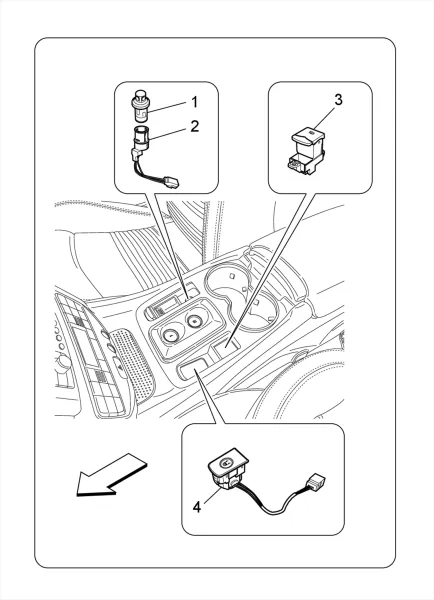 1
2
3
4