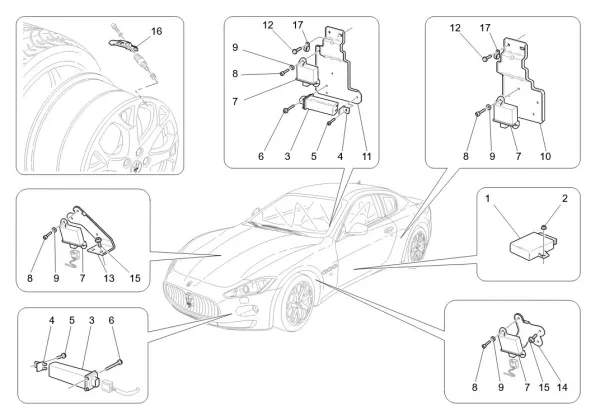 16

12
17
9
8
7
6
3
5
4
11

12
17
8
9
7
10

8
9
7
13
15

1
2

4
5
3
6

8
9
7
15
14