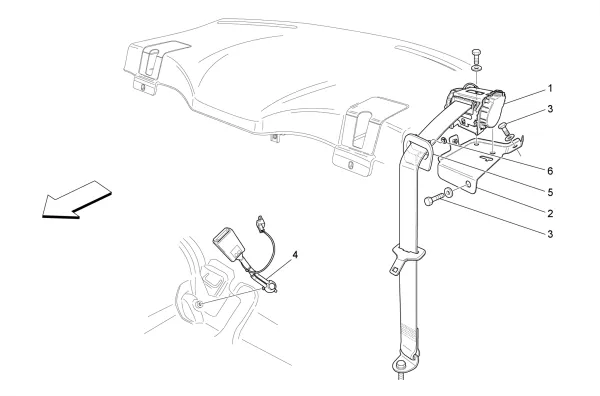 1
3
6
5
2
3
4