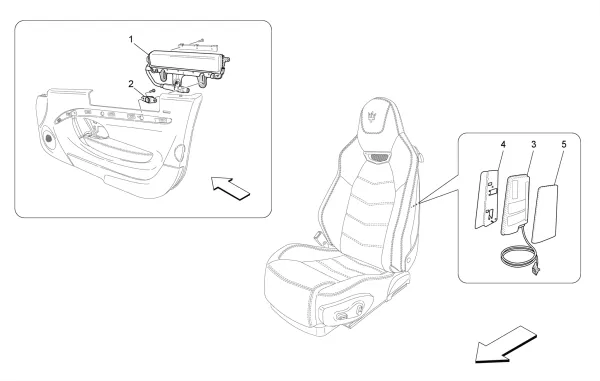 1
2
4
3
5