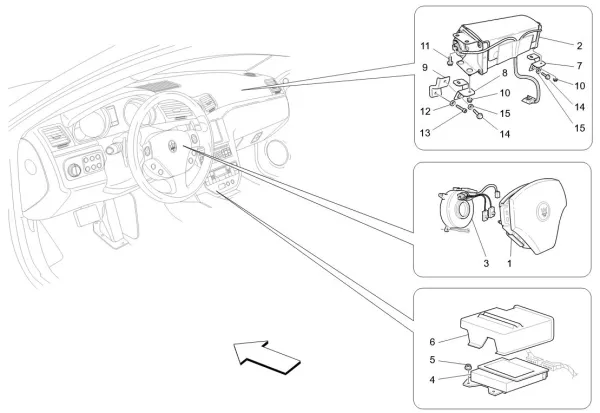 11
2
7
9
8
10
10
12
15
14
13
14
15
3
1
6
5
4