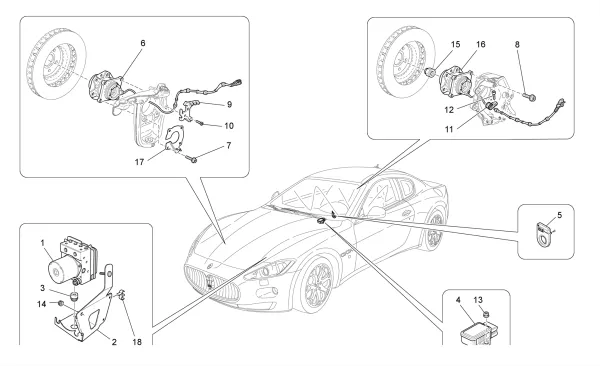 6
9
10
7
17
15
16
8
12
11
5
1
3
14
2
18
4
13