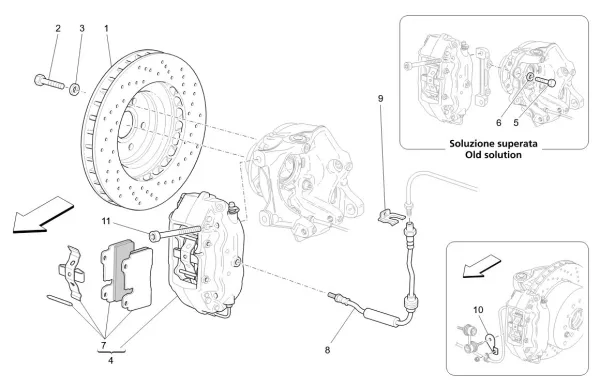 2
3
1
9
6
5
Soluzione superata
Old solution
11
7
4
8
10