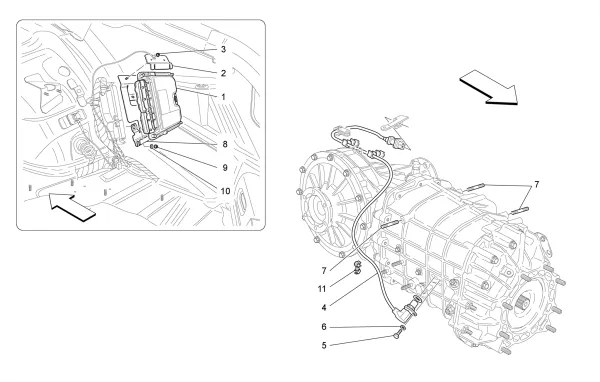 3
2
1
8
9
10
7
7
11
4
6
5