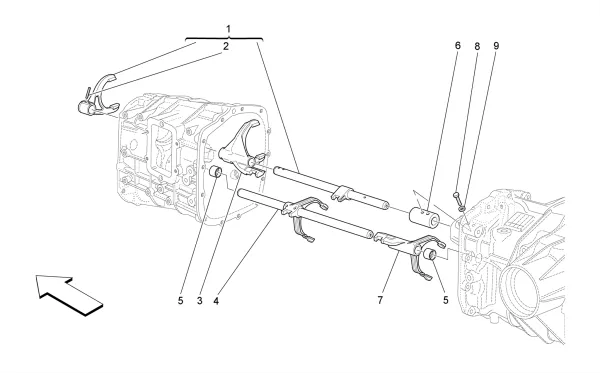 1
2
6
8
9
5
3
4
7
5