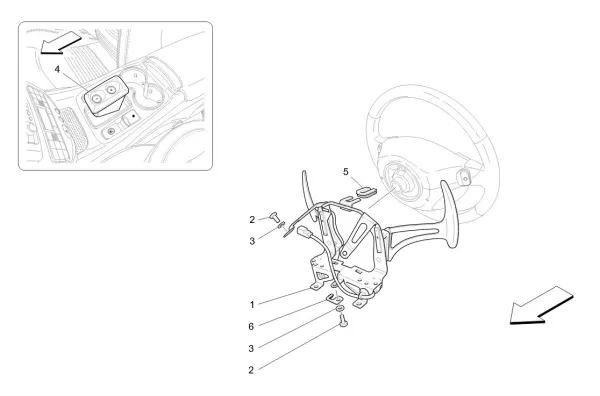 4
5
2
3
1
6
3
2