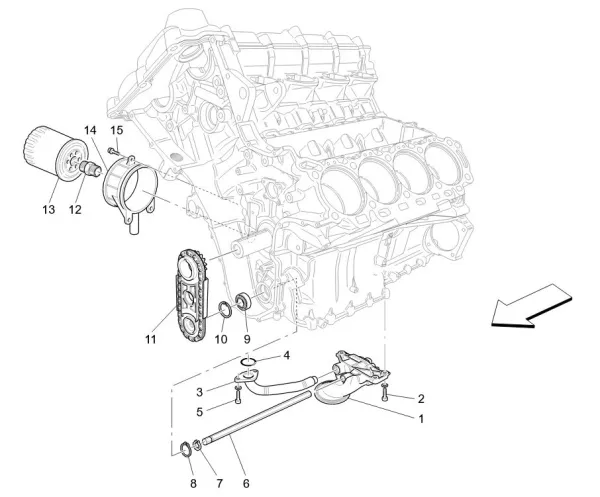 14
15
13
12
11
10
9
4
3
5
2
1
8
7
6