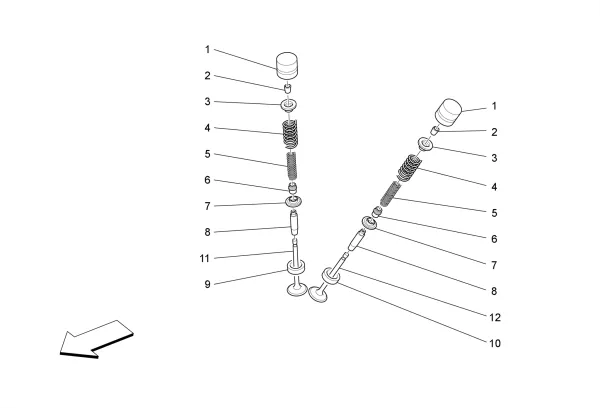 1
2
3
4
5
6
7
8
11
9
1
2
3
4
5
6
7
8
12
10