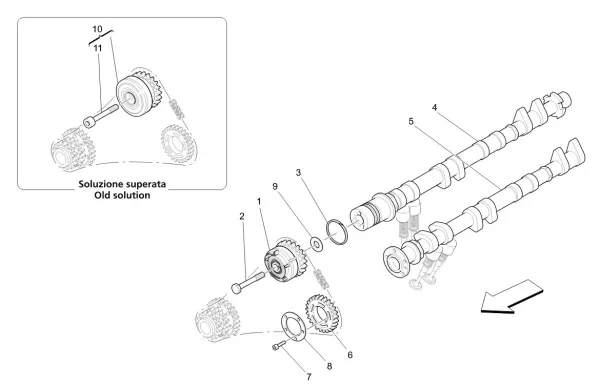 10
11

Soluzione superata
Old solution

4
5
3
9
1
2
6
8
7