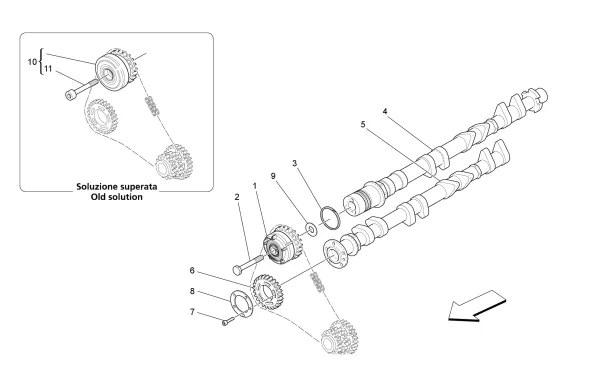 10
11

Soluzione superata
Old solution

4
5
3
9
1
2
6
8
7