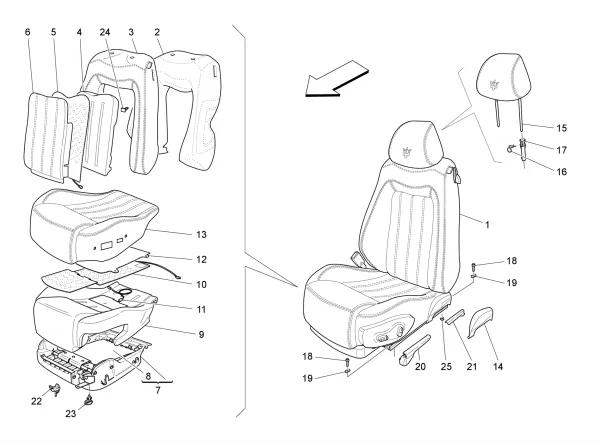 6 5 4 24 3 2
13
12
10
11
9
8
7
22
23
15
17
16
1
18
19
18
19
20
25
21
14