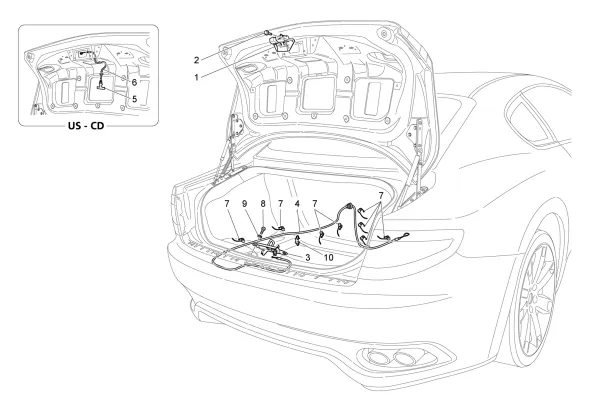 6
5
US - CD
2
1
7
9
8
7
4
7
7
3
10