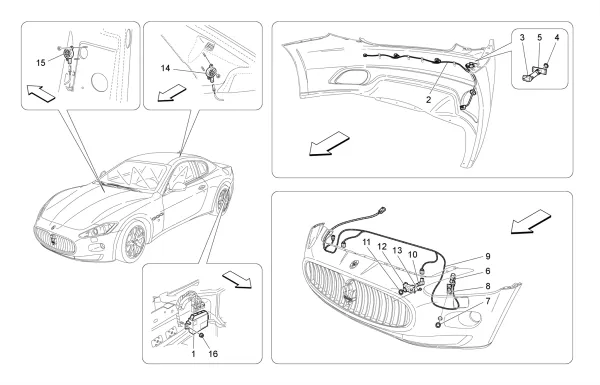 15
14
3
5
4
2
11
12
13
10
9
6
8
7
1
16