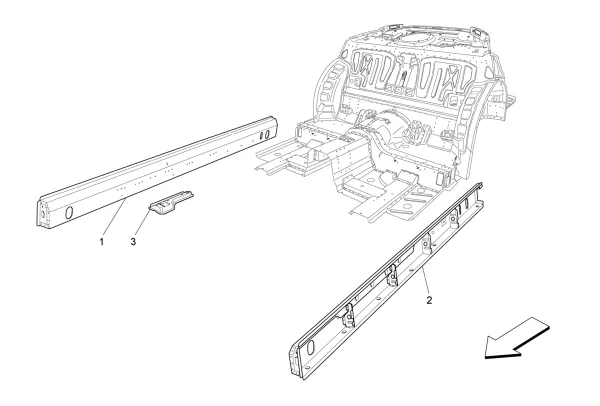 1
3
2