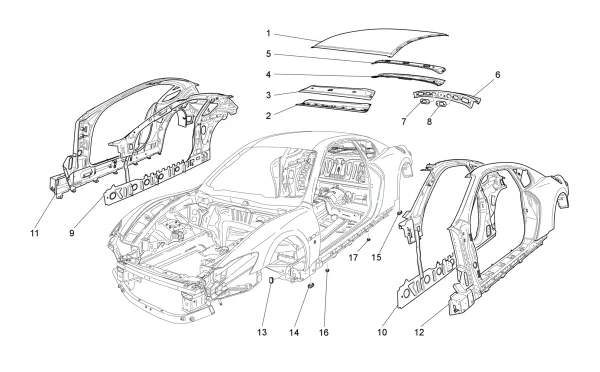 1
5
4
6
3
2
7
8
11
9
17
15
13
14
16
10
12