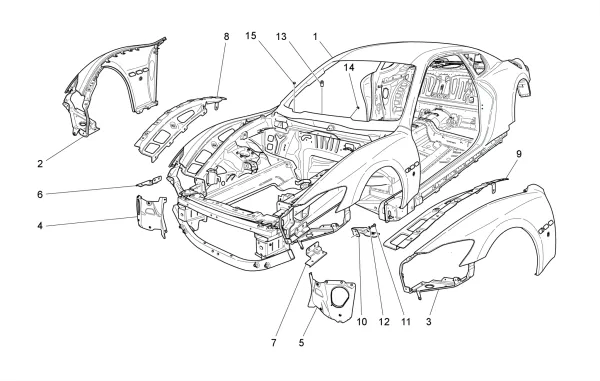 8
15
13
1
14
2
6
4
9
7
5
10
12
11
3