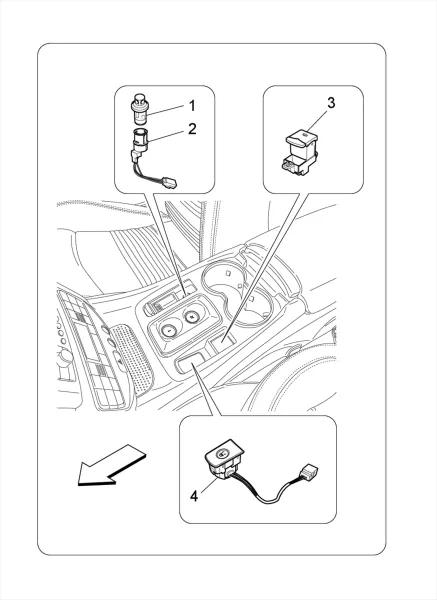 1
2
3
4