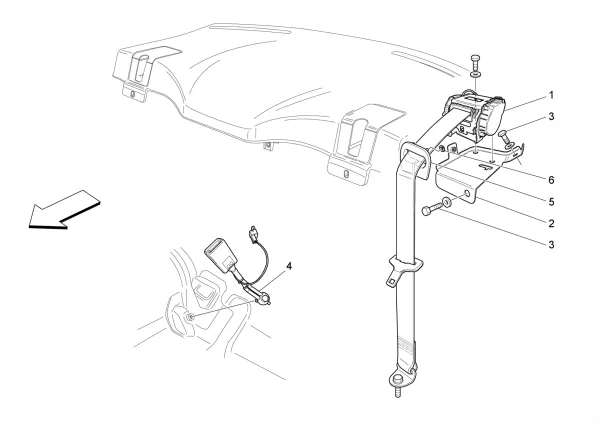 1
3
6
5
2
3
4