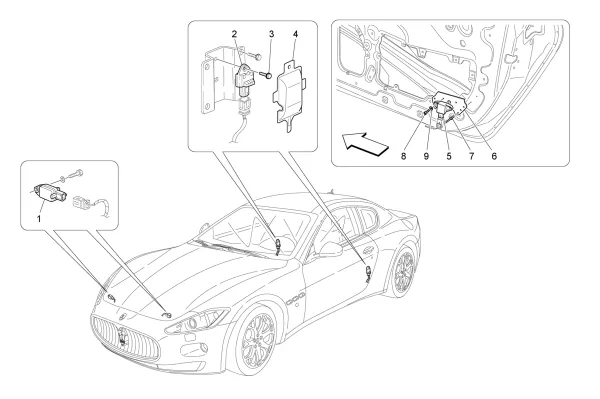 2
3
4
8
9
5
7
6
1