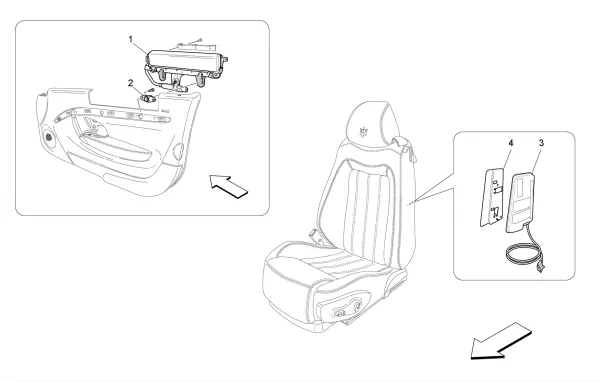 1
2
4
3