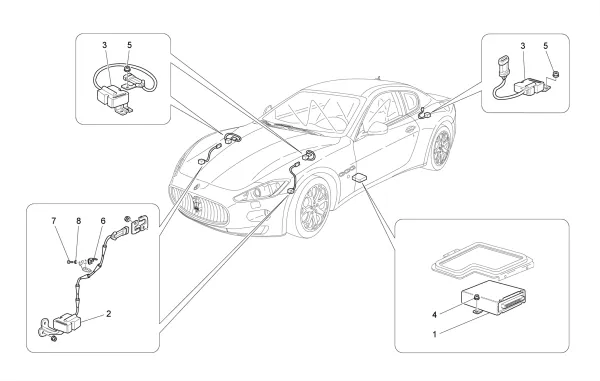 3
5
3
5
7
8
6
2
4
1