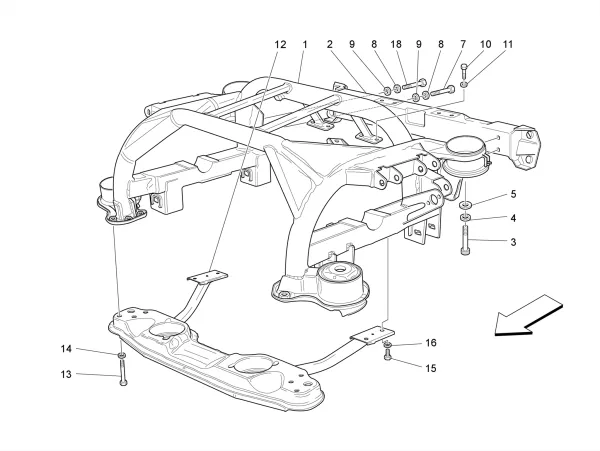 12 1 2 9 8 18 9 8 7 10 11

5

4

3

16

15

14

13