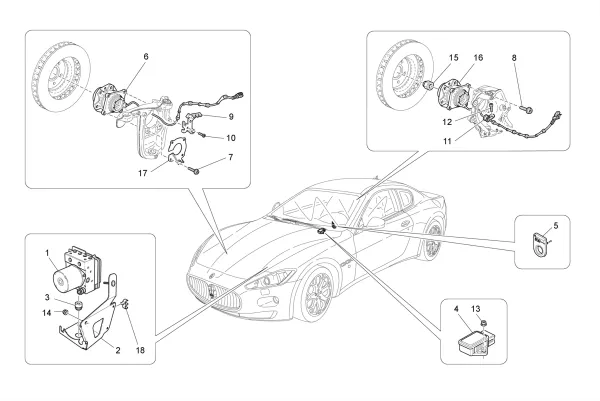 6
9
10
7
17
15
16
8
12
11
5
1
3
14
2
18
4
13