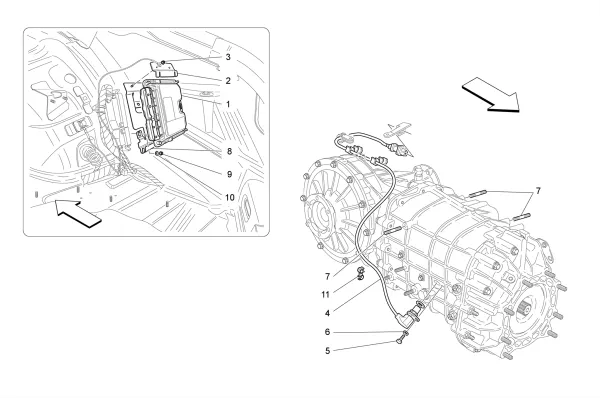 3
2
1
8
9
10
7
7
11
4
6
5