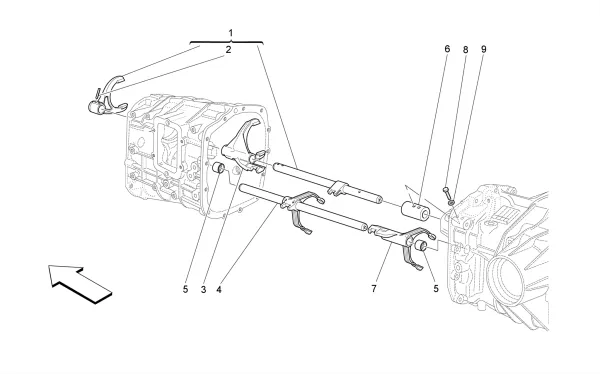 1
2
6
8
9
5
3
4
7
5