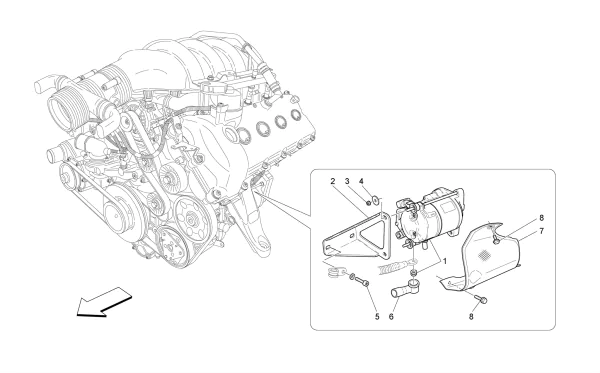 2
3
4
8
7
1
5
6
8