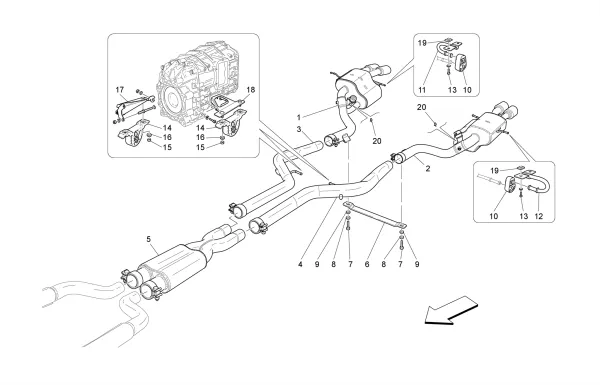 17
18
14
16
15
14
16
15
19
11
13
10
1
3
20
20
2
19
10
13
12
5
4
9
8
7
6
8
7
9