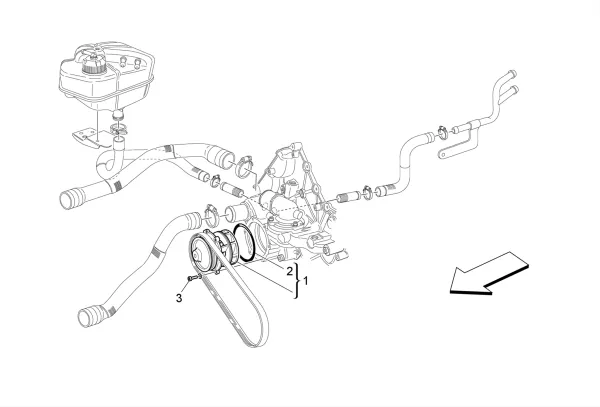 2
1
3