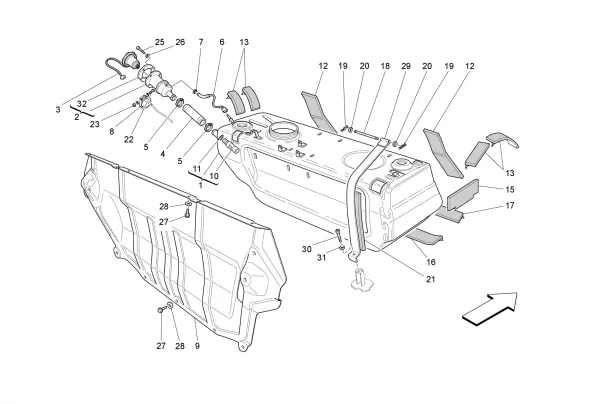 25 26 7 6 13
12 19 20 18 29 20 19 12
3 32 2 23 8 22 5 4 5 11 10 1
13 15 17
28 27
30 31 16 21
27 28 9