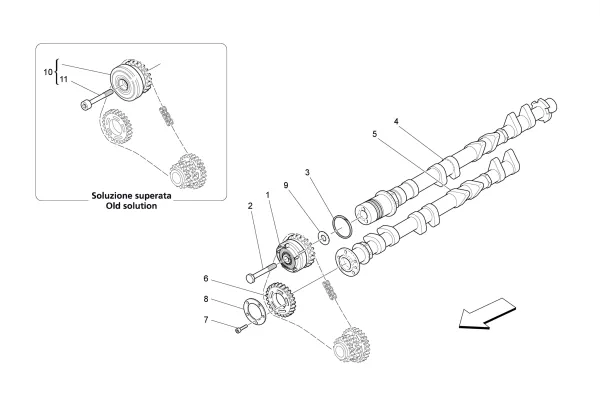 10
11

Soluzione superata
Old solution

4
5
3
9
1
2
6
8
7