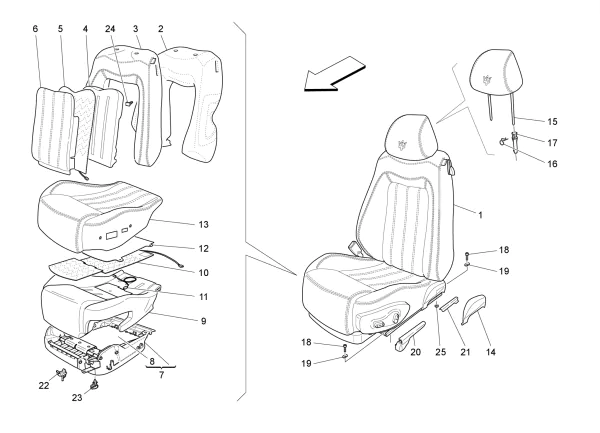 6 5 4 24 3 2

13

12

10

11

9

8

7

22

23

15

17

16

1

18

19

18

19

20 25 21 14