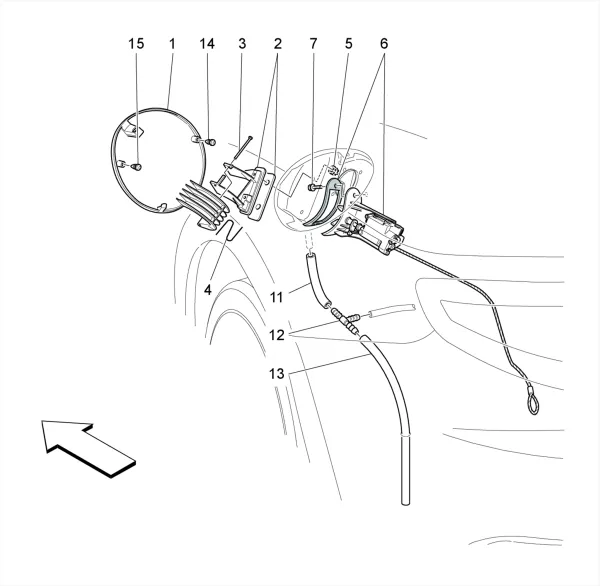 15 1 14 3 2 7 5 6

4

11

12

13