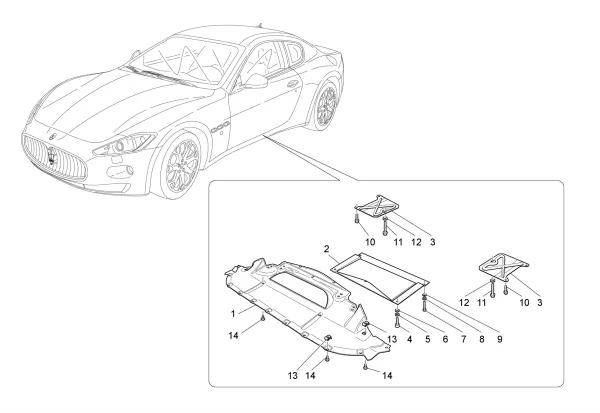 10 11 12 3

2

12 11 10 3

1

14

13 4 5 6 7 8 9

13 14 14