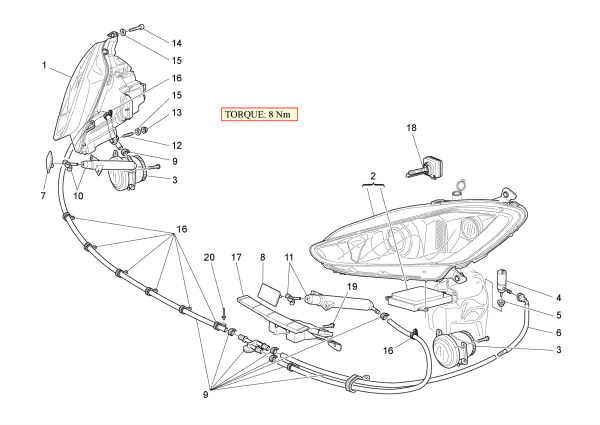 14
15
1
16
15
13
TORQUE: 8 Nm
12
9
3
7
10
18
2
16
20
17
8
11
19
4
5
6
16
3
9